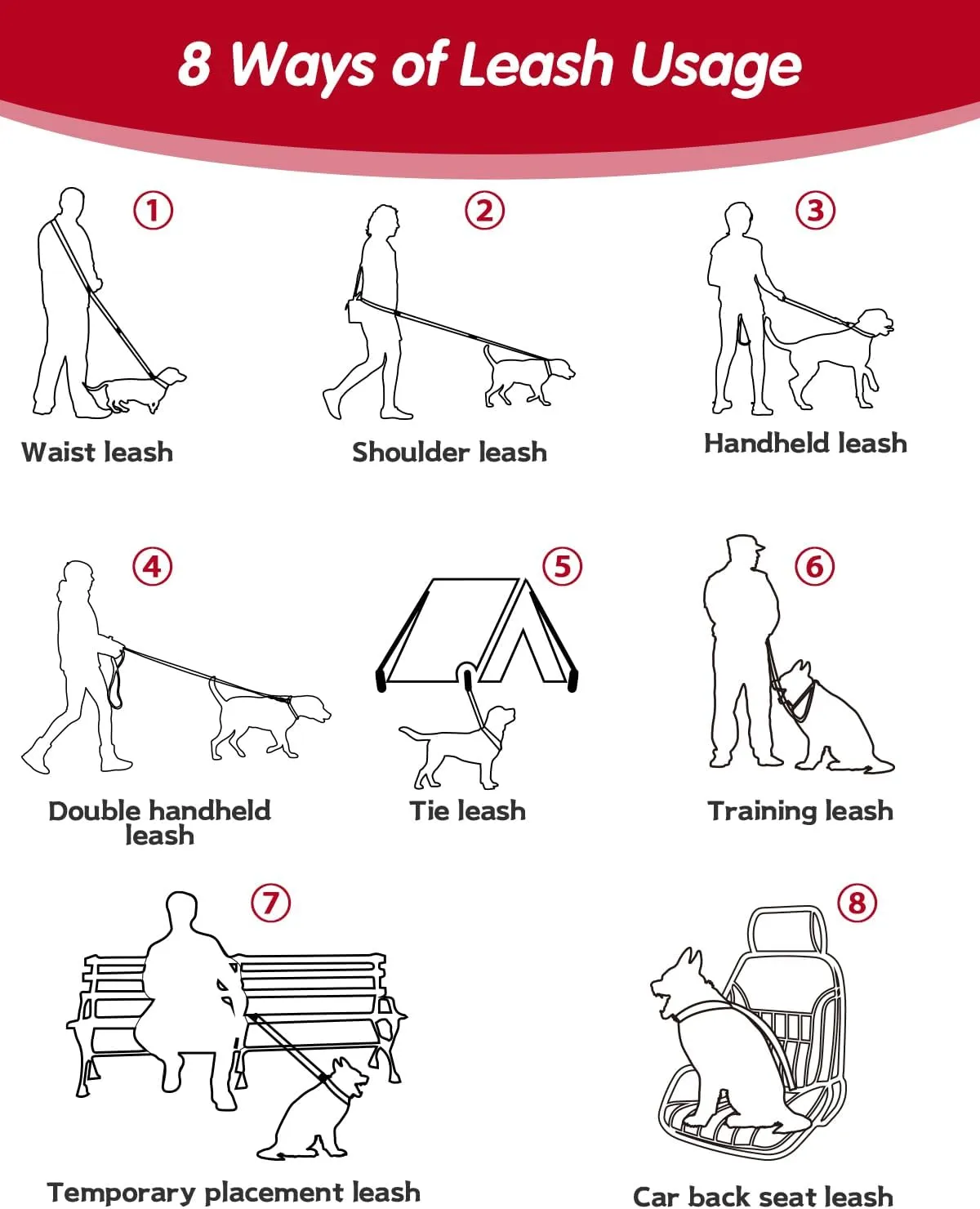 8 Ways of Leash Usage

①
Waist leash

②
Shoulder leash

③
Handheld leash

④
Double handheld leash

⑤
Tie leash

⑥
Training leash

⑦
Temporary placement leash

⑧
Car back seat leash