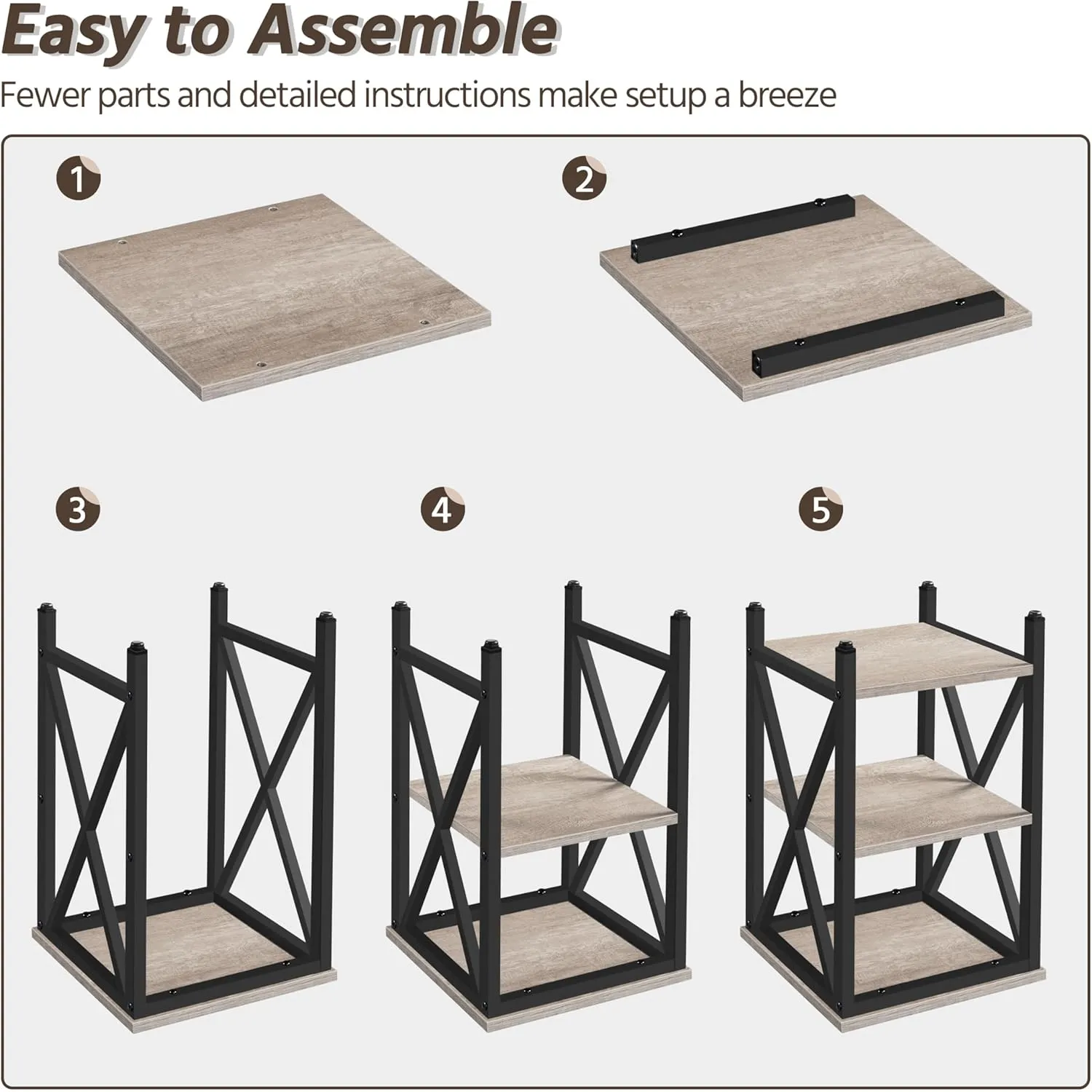 Easy to Assemble

Fewer parts and detailed instructions make setup a breeze

1

2

3

4

5